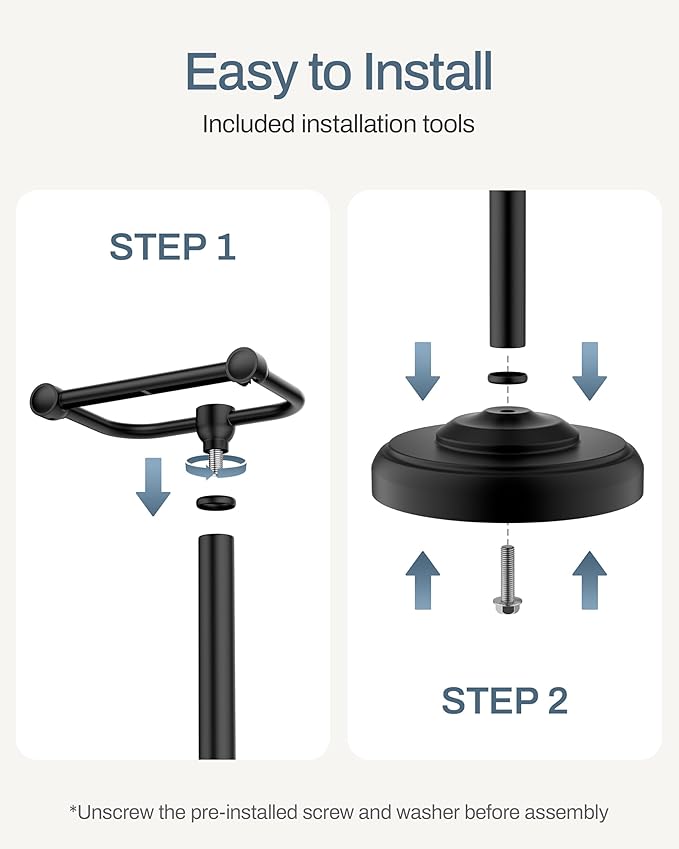 Easy to Install

Included installation tools

STEP 1

STEP 2

*Unscrew the pre-installed screw and washer before assembly