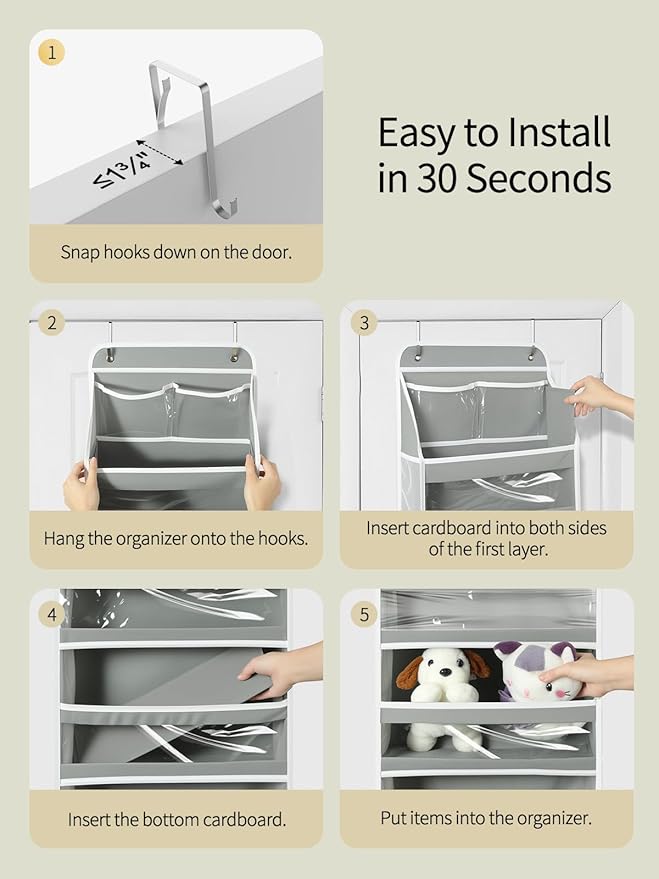 1

$\leq 1\frac{3}{4}''$

Snap hooks down on the door.

Easy to Install in 30 Seconds

2

Hang the organizer onto the hooks.

3

Insert cardboard into both sides of the first layer.

4

Insert the bottom cardboard.

5

Put items into the organizer.