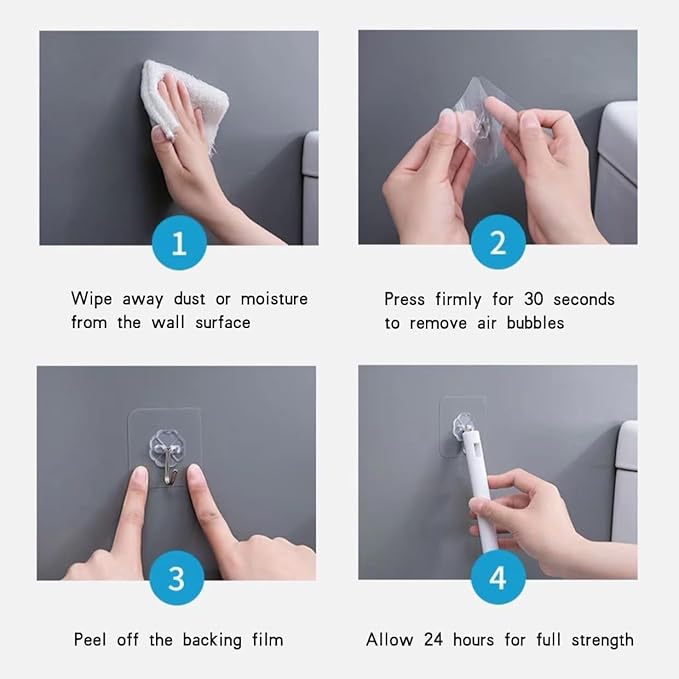 1

Wipe away dust or moisture from the wall surface

2

Press firmly for 30 seconds to remove air bubbles

3

Peel off the backing film

4

Allow 24 hours for full strength