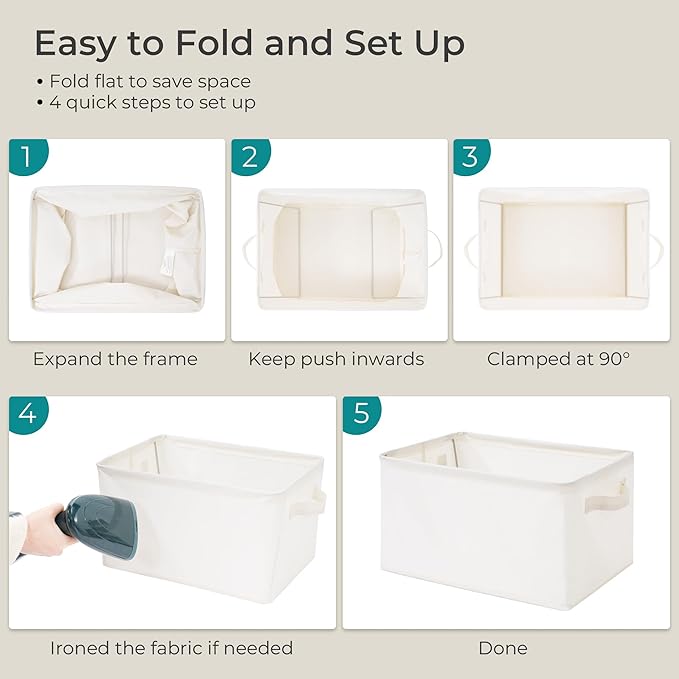 Easy to Fold and Set Up

• Fold flat to save space
• 4 quick steps to set up

1

Expand the frame

2

Keep push inwards

3

Clamped at 90°

4

Ironed the fabric if needed

5

Done