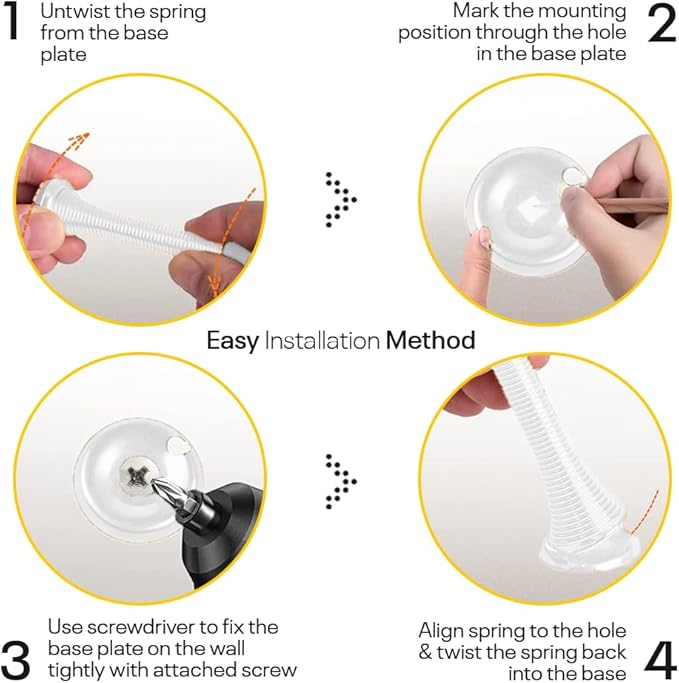 1 Untwist the spring from the base plate

Mark the mounting position through the hole in the base plate 2

Easy Installation Method

3 Use screwdriver to fix the base plate on the wall tightly with attached screw

Align spring to the hole & twist the spring back into the base 4