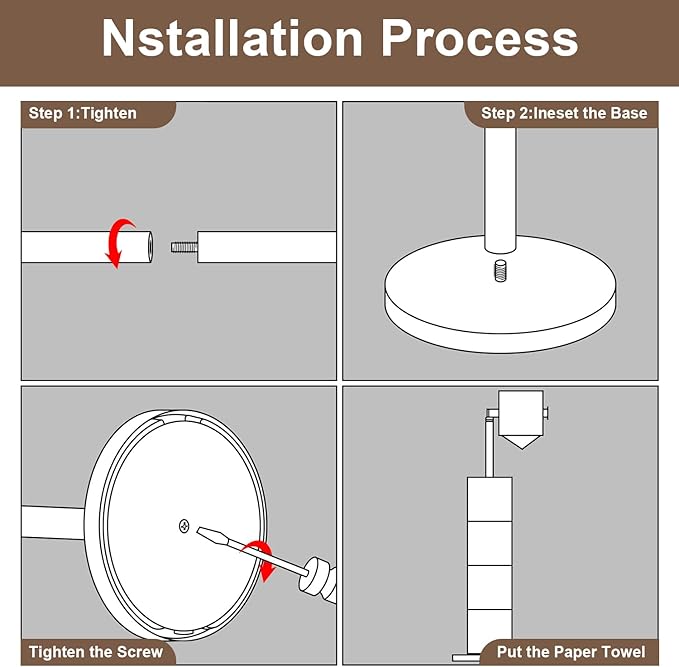 Nstallation Process

Step 1:Tighten

Step 2:Ineset the Base

Tighten the Screw

Put the Paper Towel