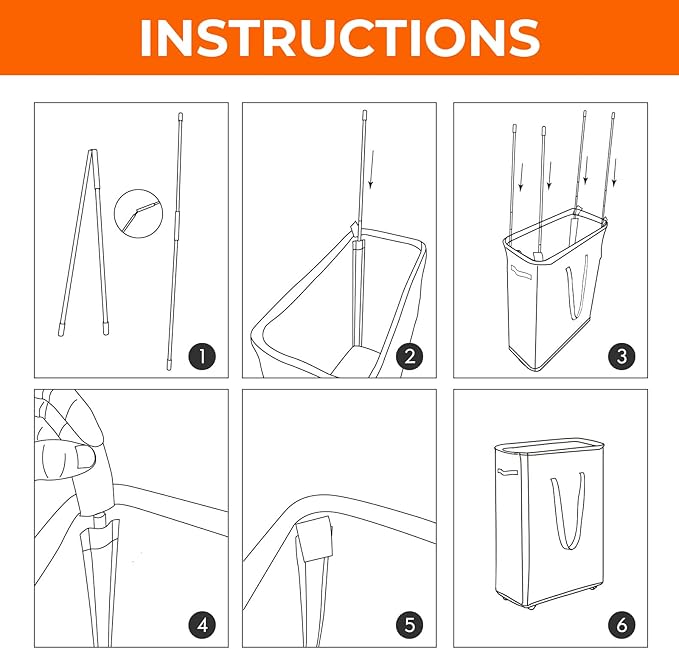 INSTRUCTIONS

1

2

3

4

5

6