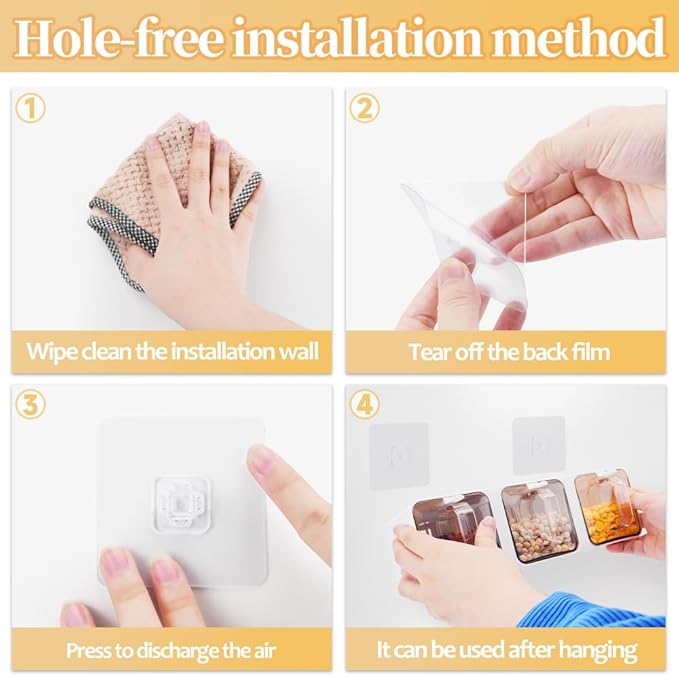 Hole-free installation method

①

Wipe clean the installation wall

②

Tear off the back film

③

Press to discharge the air

④

It can be used after hanging