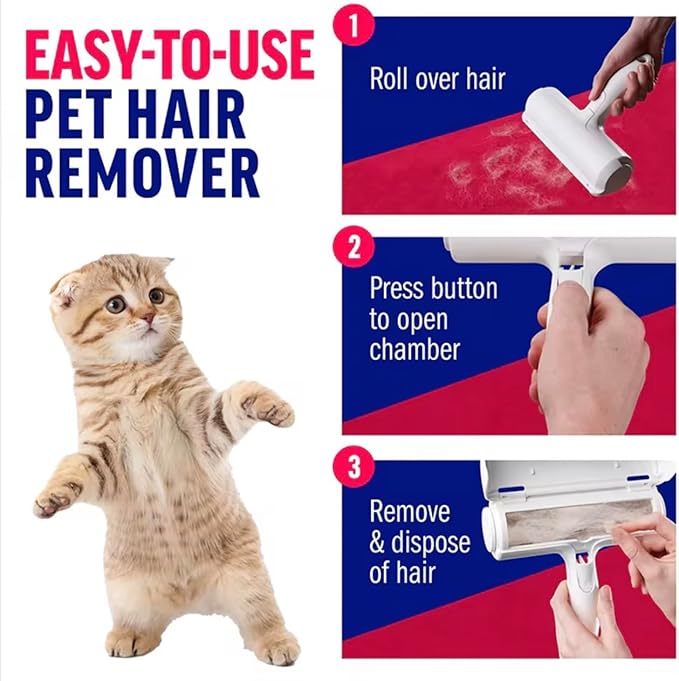 EASY-TO-USE
PET HAIR
REMOVER

1
Roll over hair

2
Press button to open chamber

3
Remove & dispose of hair