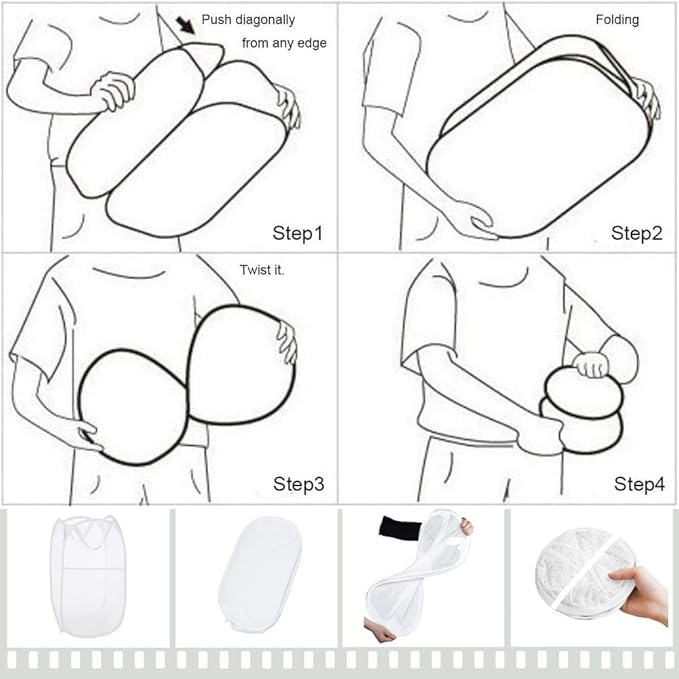 Push diagonally from any edge

Step1

Folding

Step2

Twist it.

Step3

Step4