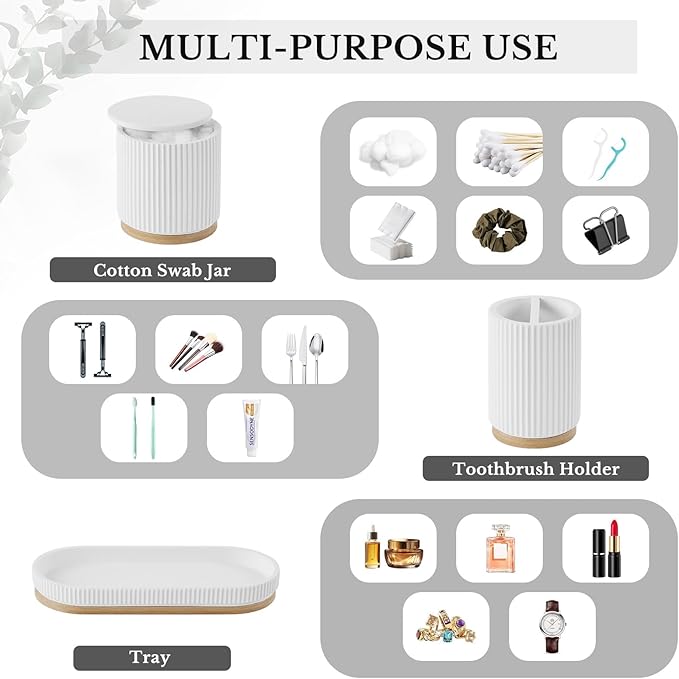 MULTI-PURPOSE USE

Cotton Swab Jar

SENSODYNE

Toothbrush Holder

Tray