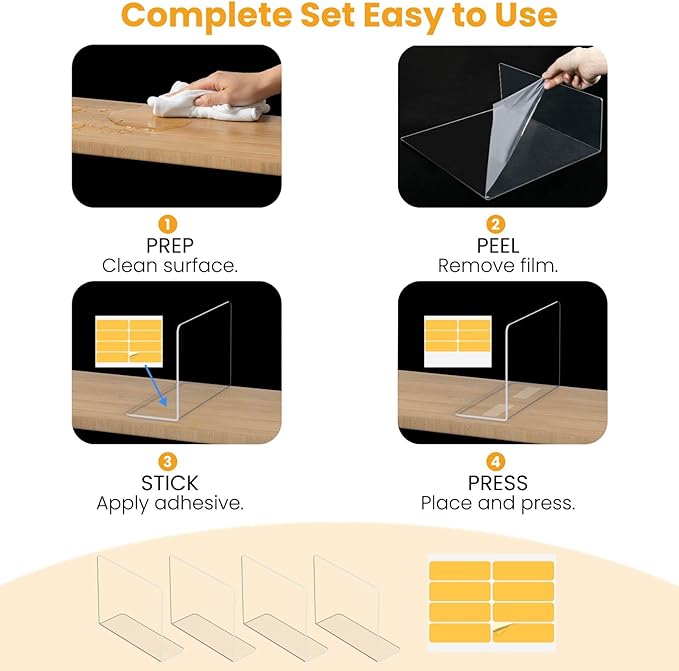 Complete Set Easy to Use

1
PREP
Clean surface.

2
PEEL
Remove film.

3
STICK
Apply adhesive.

4
PRESS
Place and press.