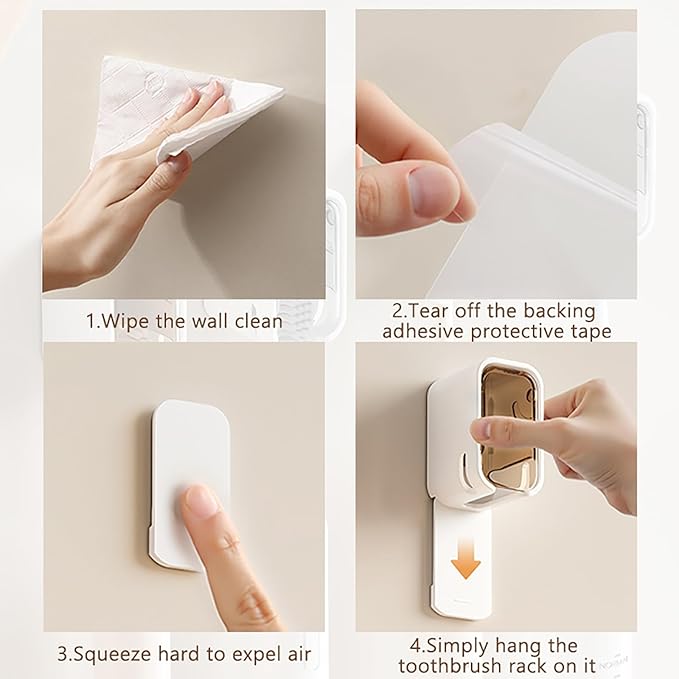 1.Wipe the wall clean

2.Tear off the backing adhesive protective tape

3.Squeeze hard to expel air

4.Simply hang the toothbrush rack on it