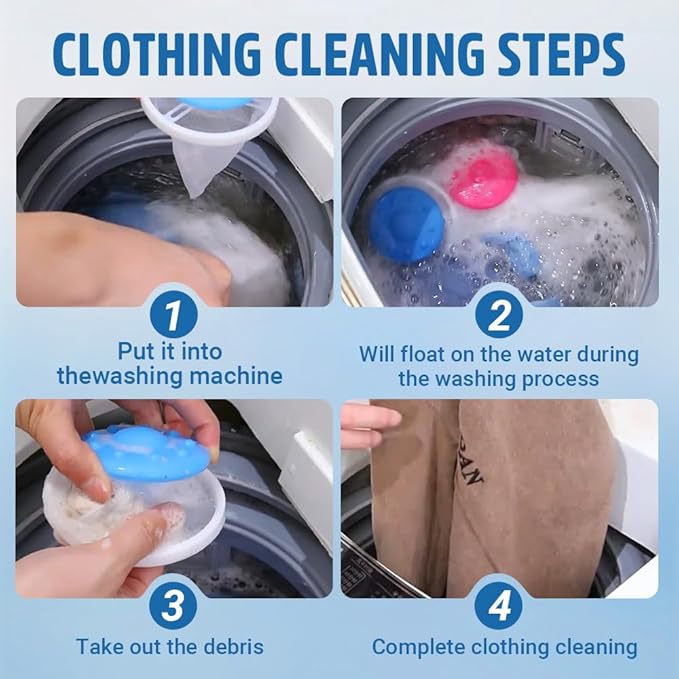 CLOTHING CLEANING STEPS

1
Put it into thewashing machine

2
Will float on the water during the washing process

3
Take out the debris

4
Complete clothing cleaning