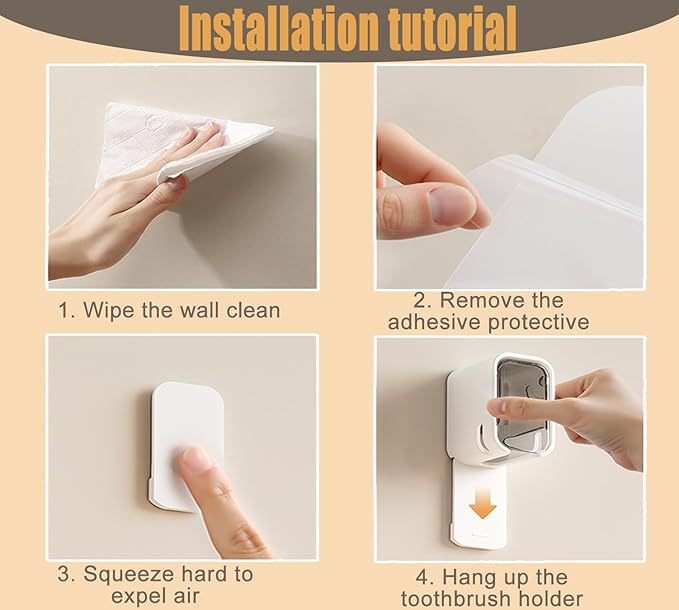 Installation tutorial

1. Wipe the wall clean

2. Remove the adhesive protective

3. Squeeze hard to expel air

4. Hang up the toothbrush holder