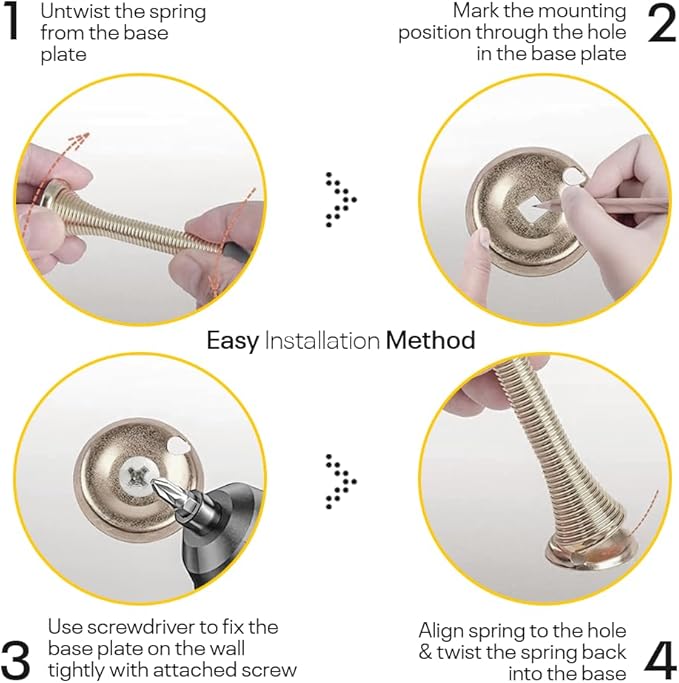 1 Untwist the spring from the base plate

Mark the mounting position through the hole in the base plate 2

Easy Installation Method

3 Use screwdriver to fix the base plate on the wall tightly with attached screw

Align spring to the hole & twist the spring back into the base 4