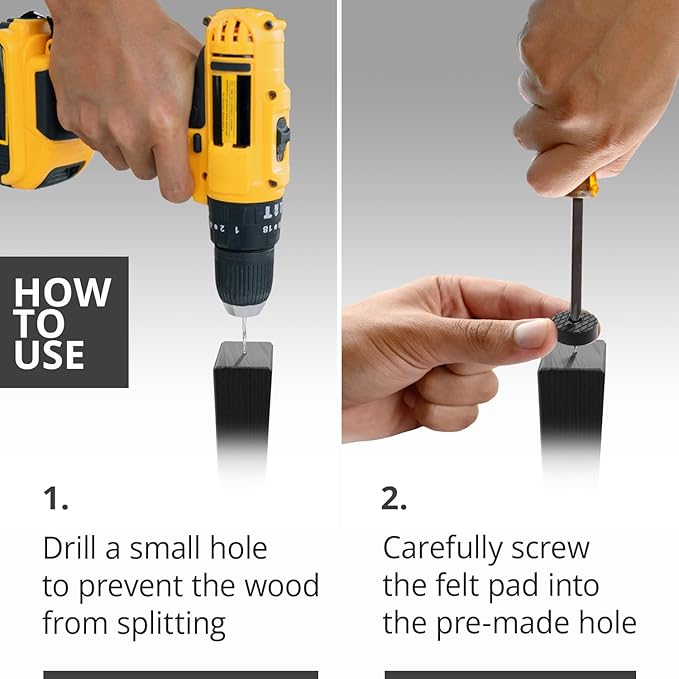 HOW TO USE

1.

Drill a small hole to prevent the wood from splitting

2.

Carefully screw the felt pad into the pre-made hole