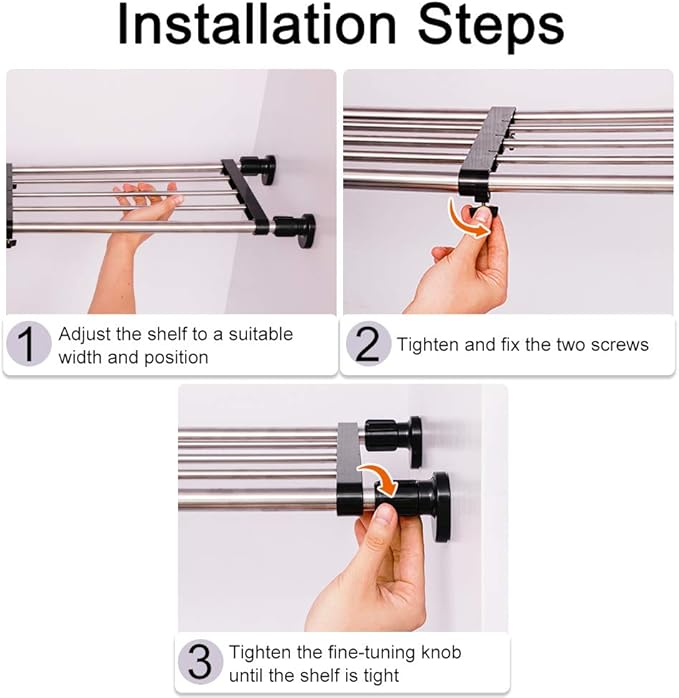 Installation Steps

1 Adjust the shelf to a suitable width and position

2 Tighten and fix the two screws

3 Tighten the fine-tuning knob until the shelf is tight