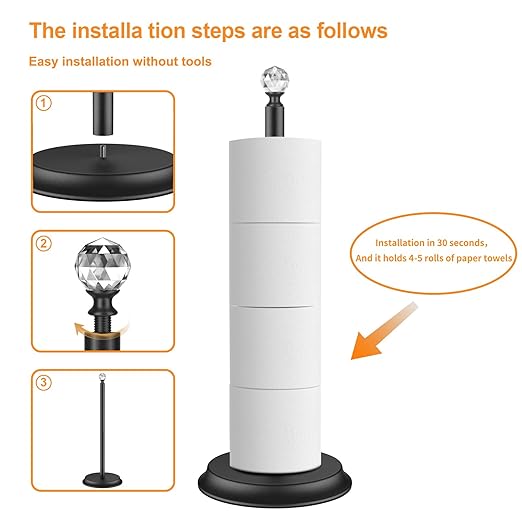 The installa tion steps are as follows

Easy installation without tools

①

②

③

Installation in 30 seconds,
And it holds 4-5 rolls of paper towels