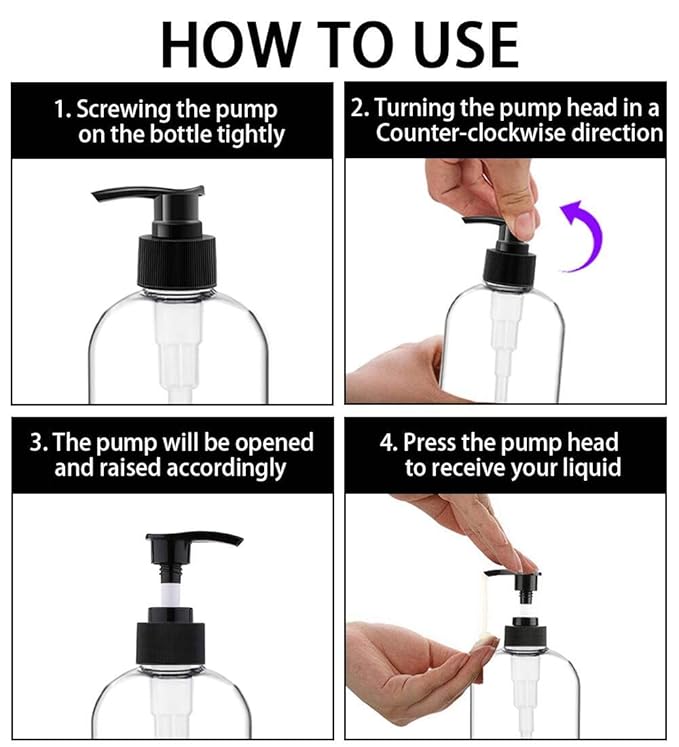 HOW TO USE

1. Screwing the pump on the bottle tightly

2. Turning the pump head in a Counter-clockwise direction

3. The pump will be opened and raised accordingly

4. Press the pump head to receive your liquid