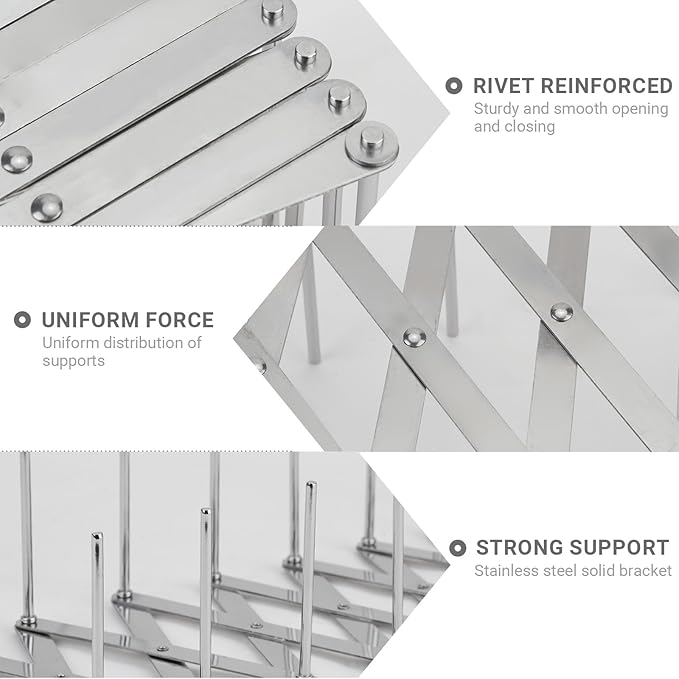 RIVET REINFORCED
Sturdy and smooth opening and closing

UNIFORM FORCE
Uniform distribution of supports

STRONG SUPPORT
Stainless steel solid bracket