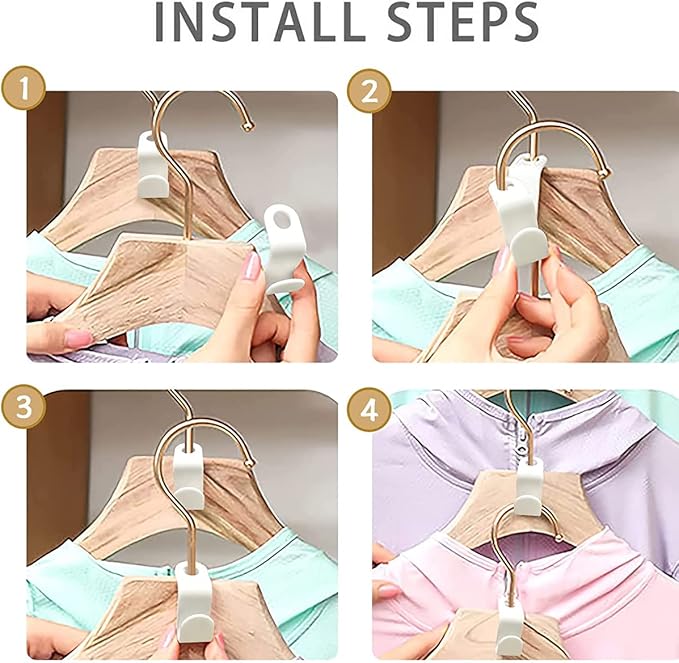 INSTALL STEPS

1

2

3

4