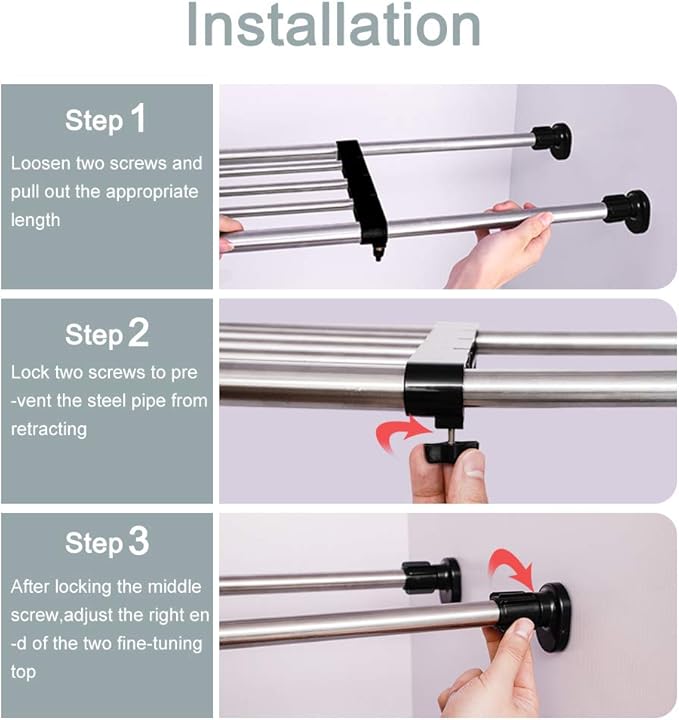 Installation

Step 1
Loosen two screws and pull out the appropriate length

Step 2
Lock two screws to pre -vent the steel pipe from retracting

Step 3
After locking the middle screw,adjust the right en -d of the two fine-tuning top