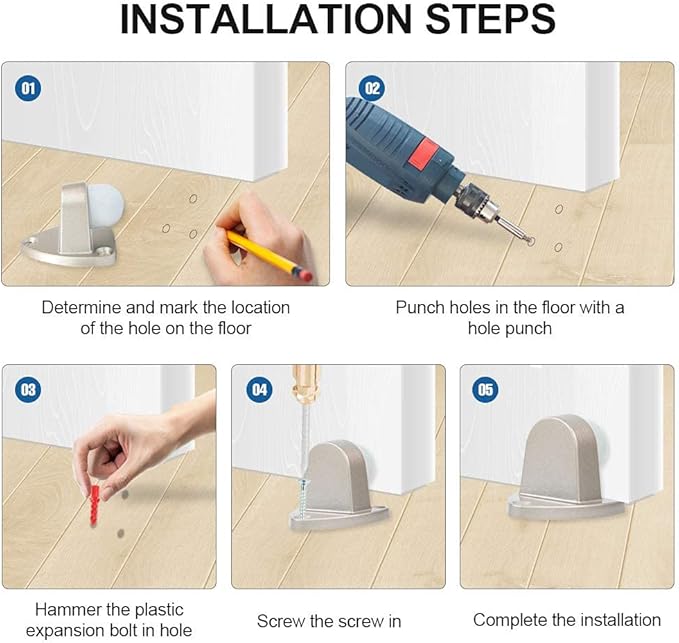 INSTALLATION STEPS

01

Determine and mark the location of the hole on the floor

02

Punch holes in the floor with a hole punch

03

Hammer the plastic expansion bolt in hole

04

Screw the screw in

05

Complete the installation