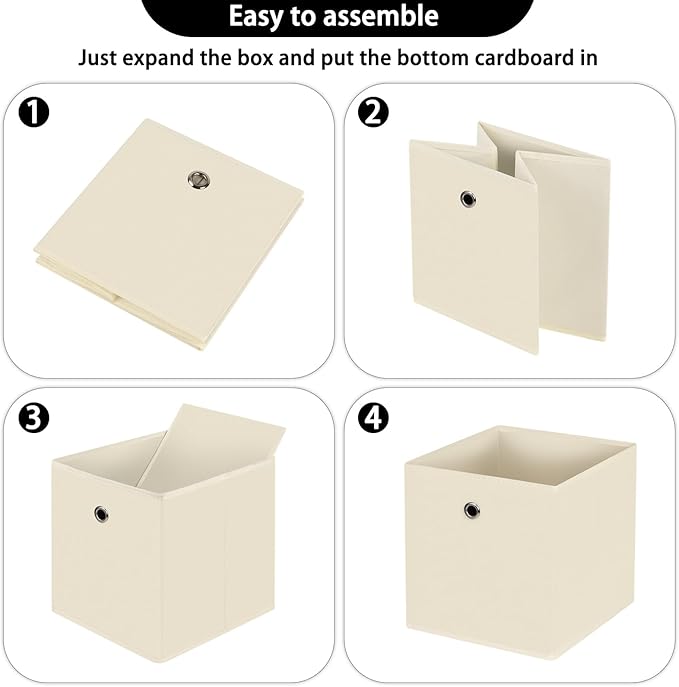 Easy to assemble

Just expand the box and put the bottom cardboard in

1

2

3

4