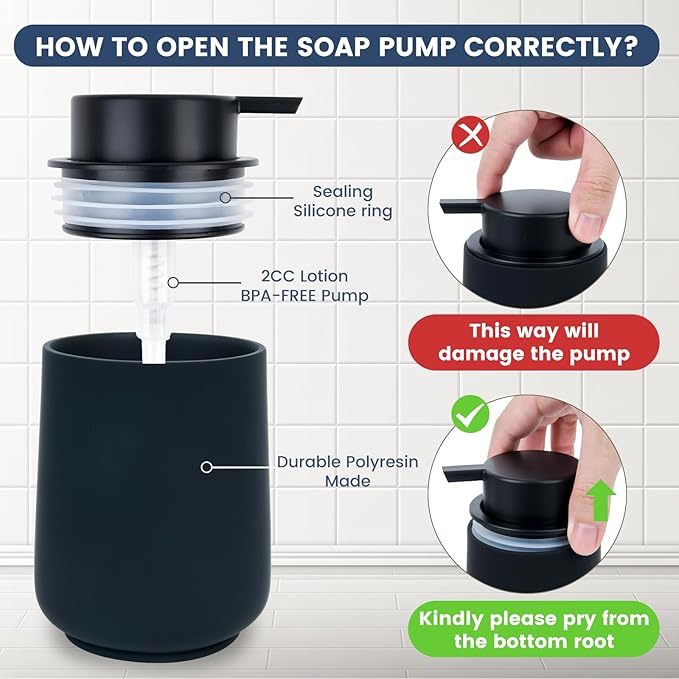 HOW TO OPEN THE SOAP PUMP CORRECTLY?

Sealing Silicone ring

2CC Lotion BPA-FREE Pump

Durable Polyresin Made

This way will damage the pump

Kindly please pry from the bottom root