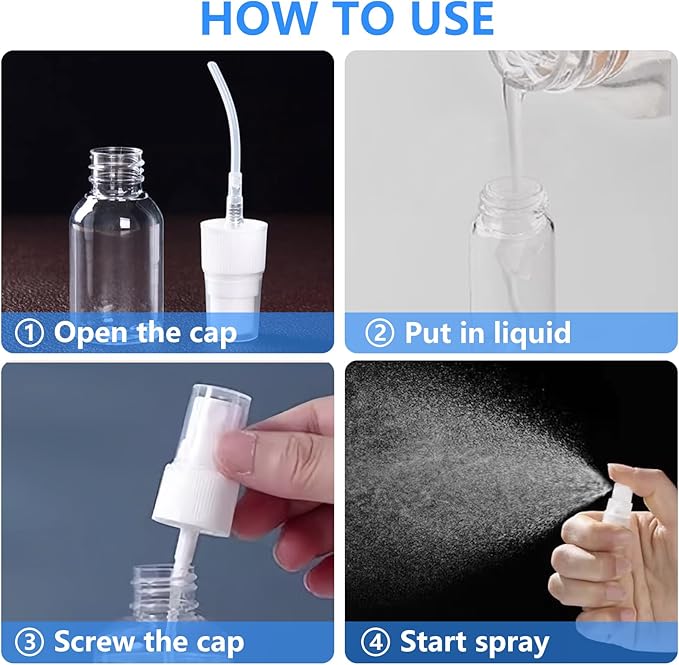 HOW TO USE

① Open the cap

② Put in liquid

③ Screw the cap

④ Start spray