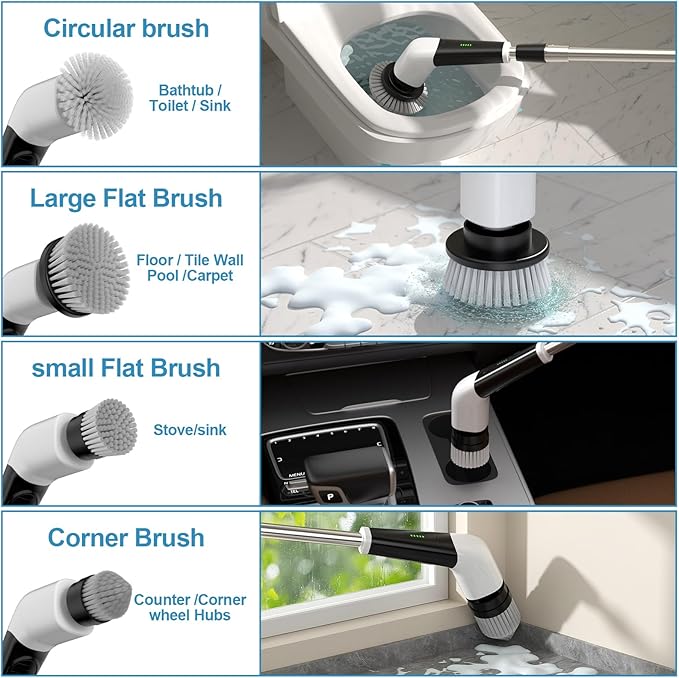 Circular brush

Bathtub / Toilet / Sink

Large Flat Brush

Floor / Tile Wall Pool /Carpet

small Flat Brush

Stove/sink

MENU

P

Corner Brush

Counter /Corner wheel Hubs