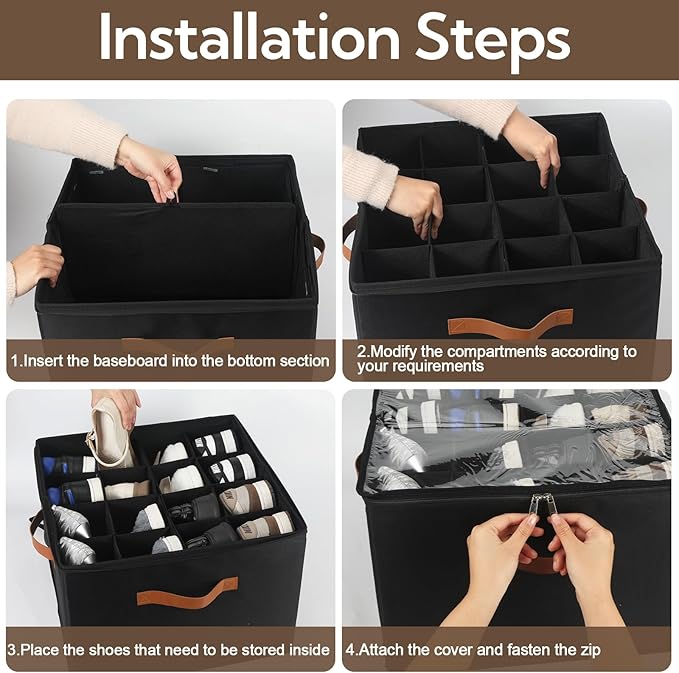 Installation Steps

1.Insert the baseboard into the bottom section

2.Modify the compartments according to your requirements

3.Place the shoes that need to be stored inside

4.Attach the cover and fasten the zip