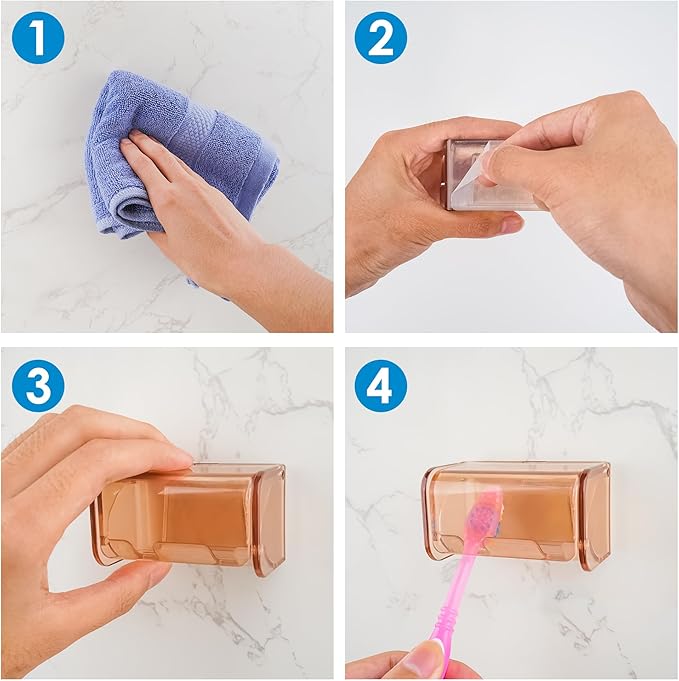 1

2

3

4