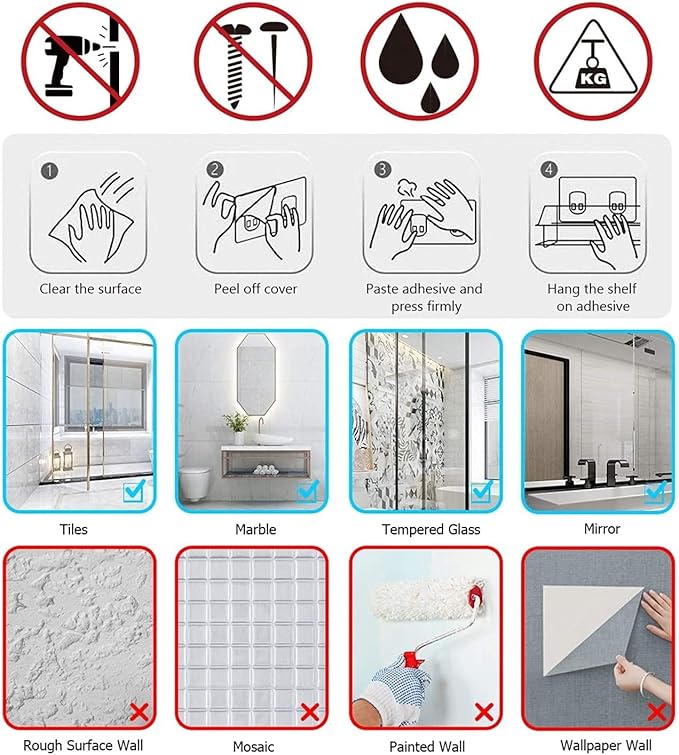 KG

1
Clear the surface

2
Peel off cover

3
Paste adhesive and press firmly

4
Hang the shelf on adhesive

Tiles

Marble

Tempered Glass

Mirror

Rough Surface Wall

Mosaic

Painted Wall

Wallpaper Wall