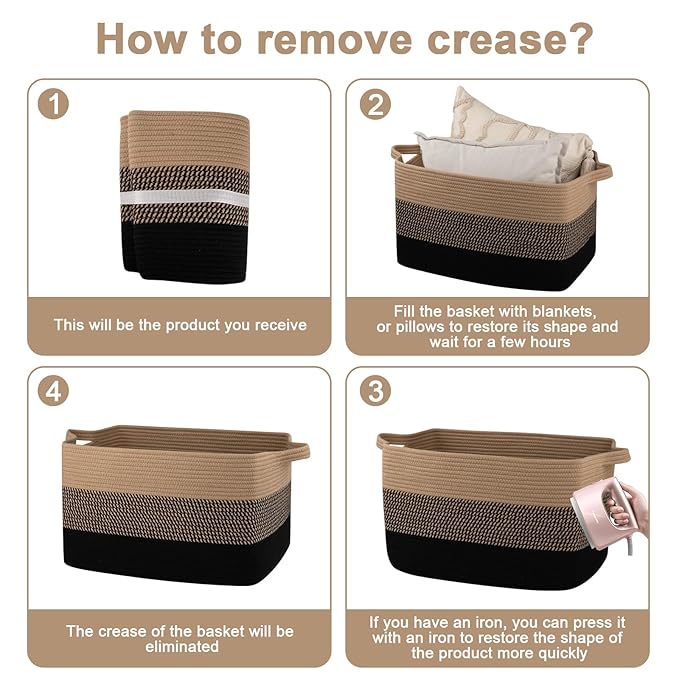 How to remove crease?

1

This will be the product you receive

2

Fill the basket with blankets, or pillows to restore its shape and wait for a few hours

4

The crease of the basket will be eliminated

3

If you have an iron, you can press it with an iron to restore the shape of the product more quickly