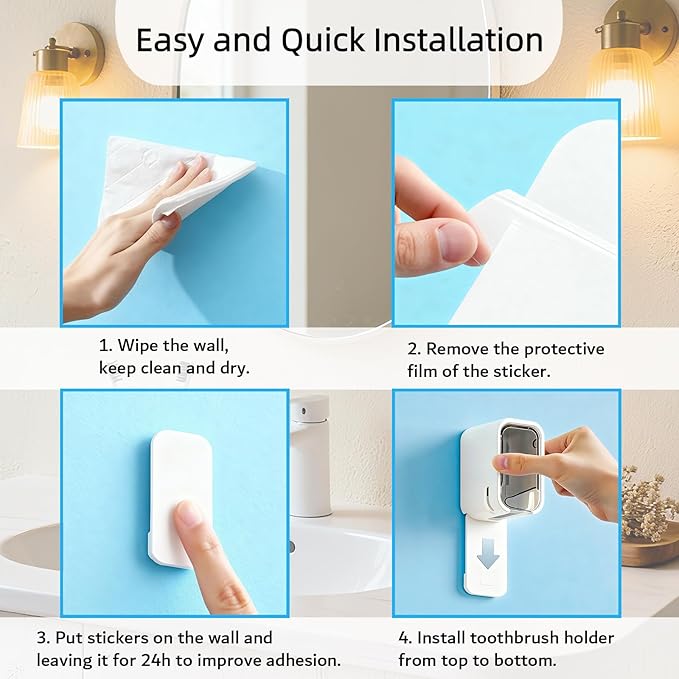 Easy and Quick Installation

1. Wipe the wall, keep clean and dry.

2. Remove the protective film of the sticker.

3. Put stickers on the wall and leaving it for 24h to improve adhesion.

4. Install toothbrush holder from top to bottom.