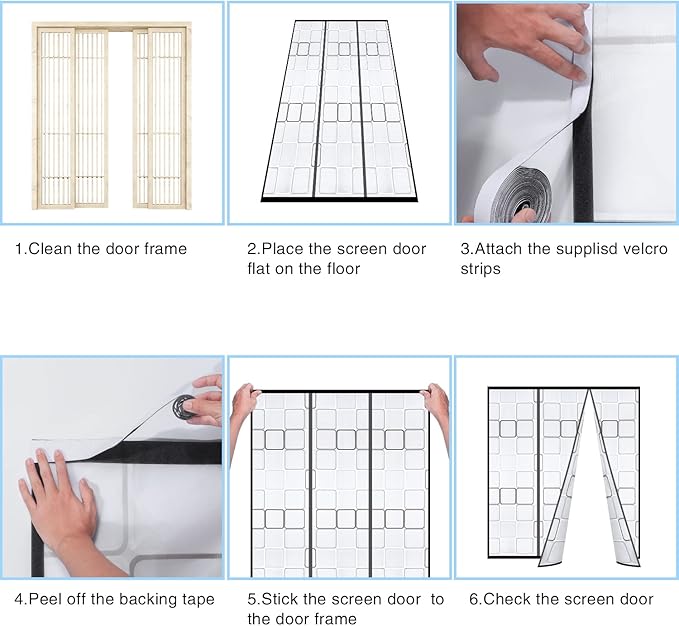 1.Clean the door frame

2.Place the screen door flat on the floor

3.Attach the supplisd velcro strips

4.Peel off the backing tape

5.Stick the screen door to the door frame

6.Check the screen door