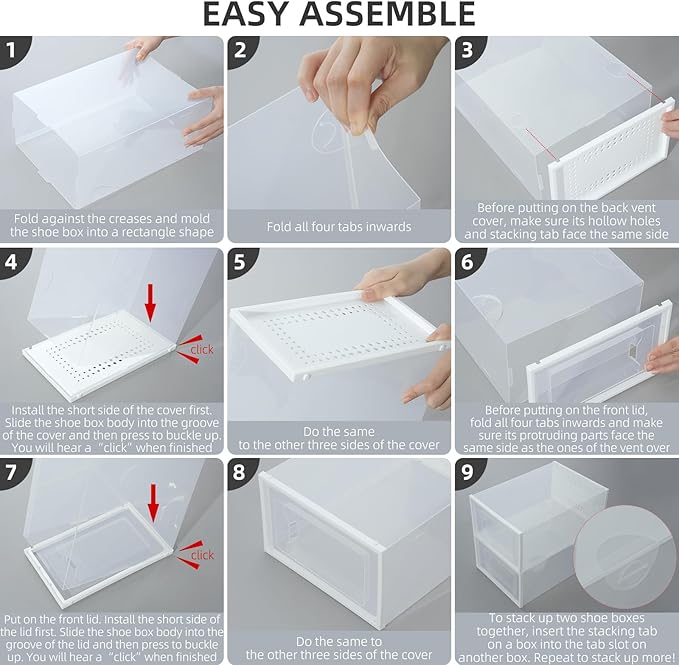 EASY ASSEMBLE

1

Fold against the creases and mold the shoe box into a rectangle shape

2

Fold all four tabs inwards

3

Before putting on the back vent cover, make sure its hollow holes and stacking tab face the same side

4

click

Install the short side of the cover first. Slide the shoe box body into the groove of the cover and then press to buckle up. You will hear a "click" when finished

5

Do the same to the other three sides of the cover

6

Before putting on the front lid, fold all four tabs inwards and make sure its protruding parts face the same side as the ones of the vent over

7

click

Put on the front lid. Install the short side of the lid first. Slide the shoe box body into the groove of the lid and then press to buckle up. You will hear a "click" when finished

8

Do the same to the other three sides of the cover

9

To stack up two shoe boxes together, insert the stacking tab on a box into the tab slot on another box. Repeat to stack up more!