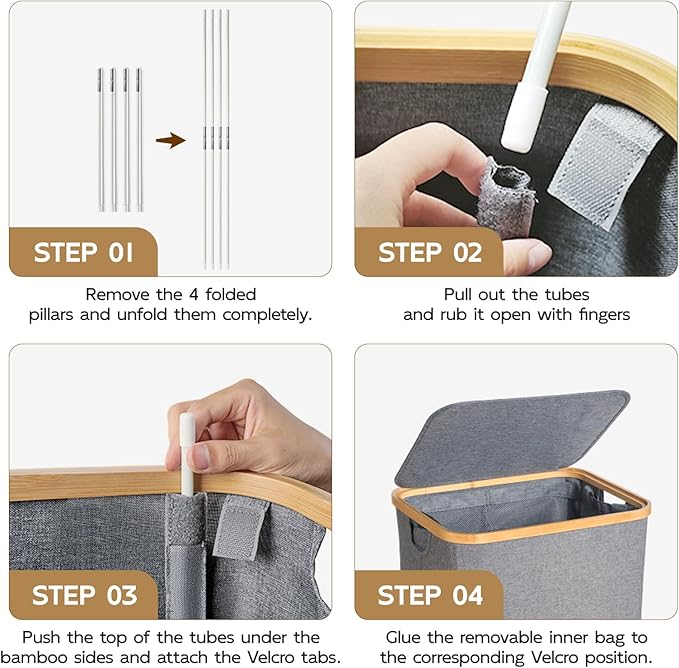 STEP 01

Remove the 4 folded pillars and unfold them completely.

STEP 02

Pull out the tubes and rub it open with fingers

STEP 03

Push the top of the tubes under the bamboo sides and attach the Velcro tabs.

STEP 04

Glue the removable inner bag to the corresponding Velcro position.