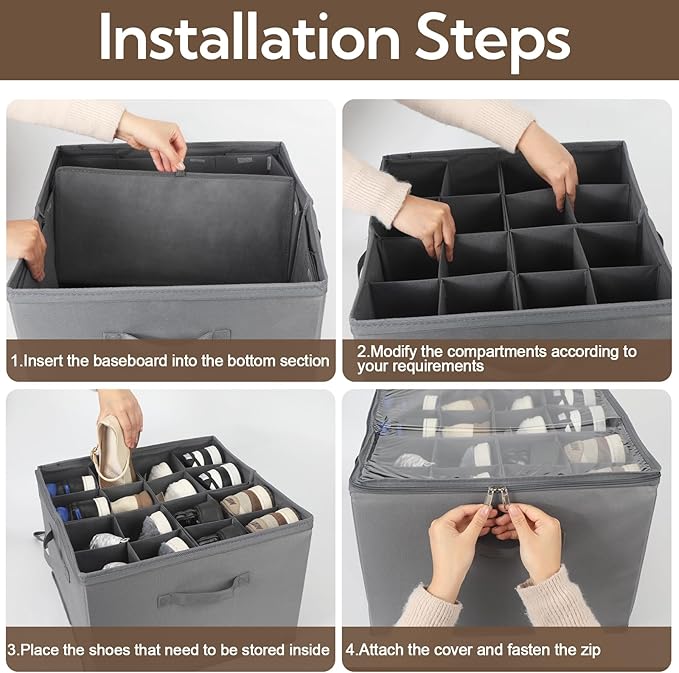 Installation Steps

1.Insert the baseboard into the bottom section

2.Modify the compartments according to your requirements

3.Place the shoes that need to be stored inside

4.Attach the cover and fasten the zip