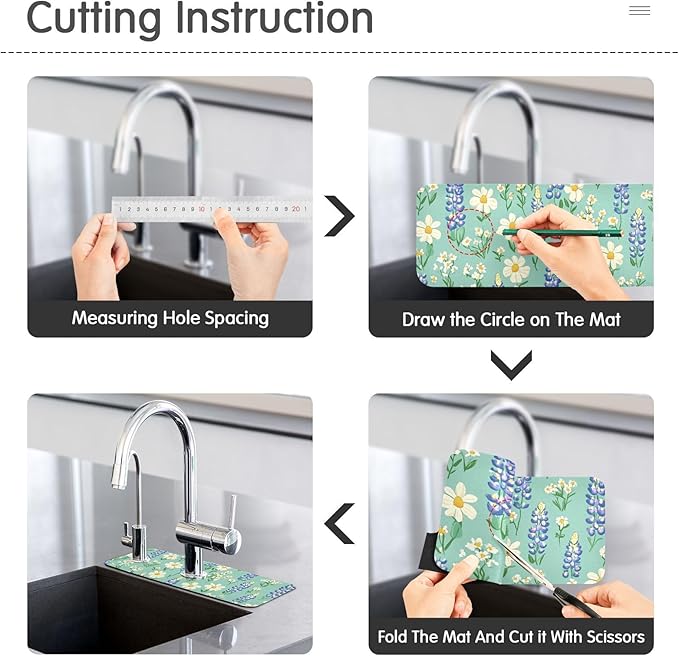 Cutting Instruction

1 2 3 4 5 6 7 8 9 10 1 2 3 4 5 6 7 8 9 20 1

Measuring Hole Spacing

Draw the Circle on The Mat

Fold The Mat And Cut it With Scissors