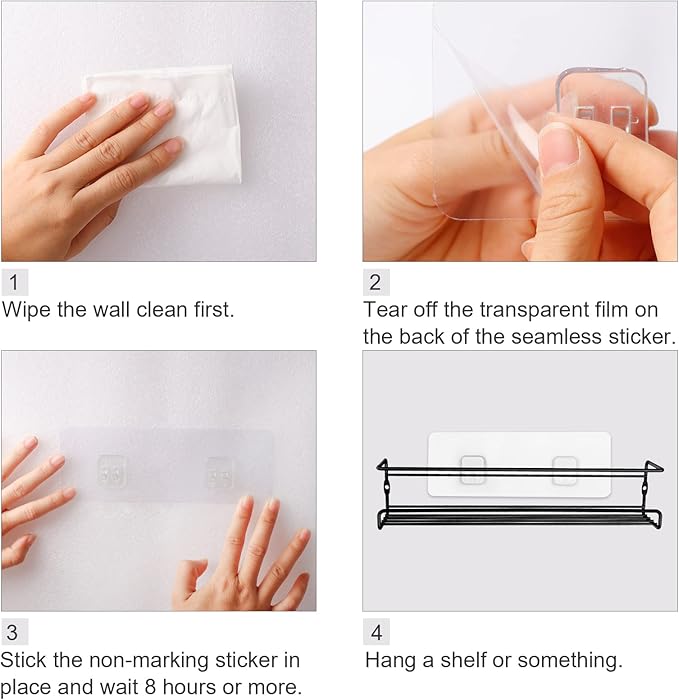 1
Wipe the wall clean first.

2
Tear off the transparent film on the back of the seamless sticker.

3
Stick the non-marking sticker in place and wait 8 hours or more.

4
Hang a shelf or something.