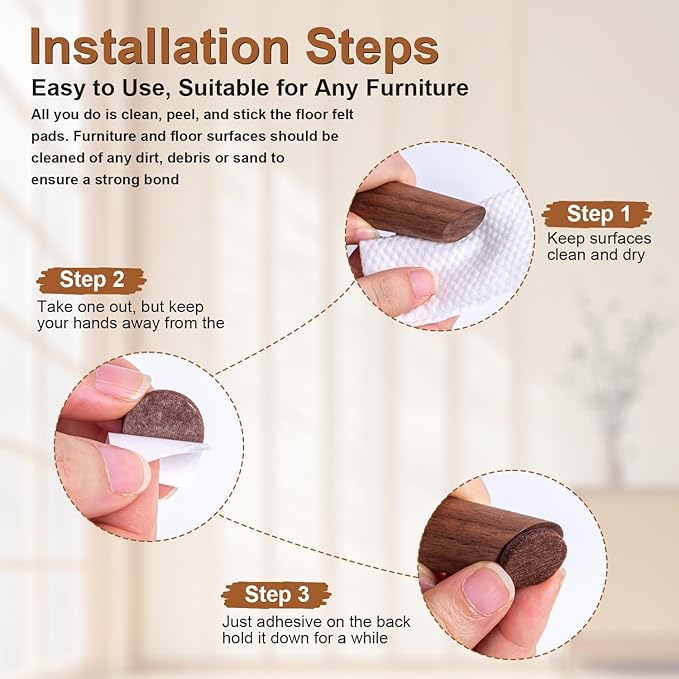 Installation Steps

Easy to Use, Suitable for Any Furniture

All you do is clean, peel, and stick the floor felt pads. Furniture and floor surfaces should be cleaned of any dirt, debris or sand to ensure a strong bond

Step 1

Keep surfaces clean and dry

Step 2

Take one out, but keep your hands away from the

Step 3

Just adhesive on the back hold it down for a while