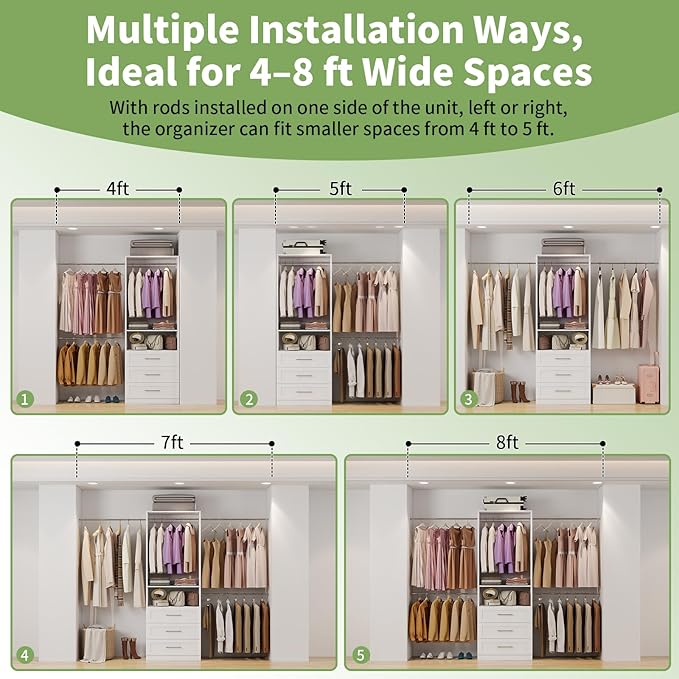 Multiple Installation Ways, Ideal for 4–8 ft Wide Spaces

With rods installed on one side of the unit, left or right, the organizer can fit smaller spaces from 4 ft to 5 ft.

4ft

1

5ft

2

6ft

3

7ft

4

8ft

5