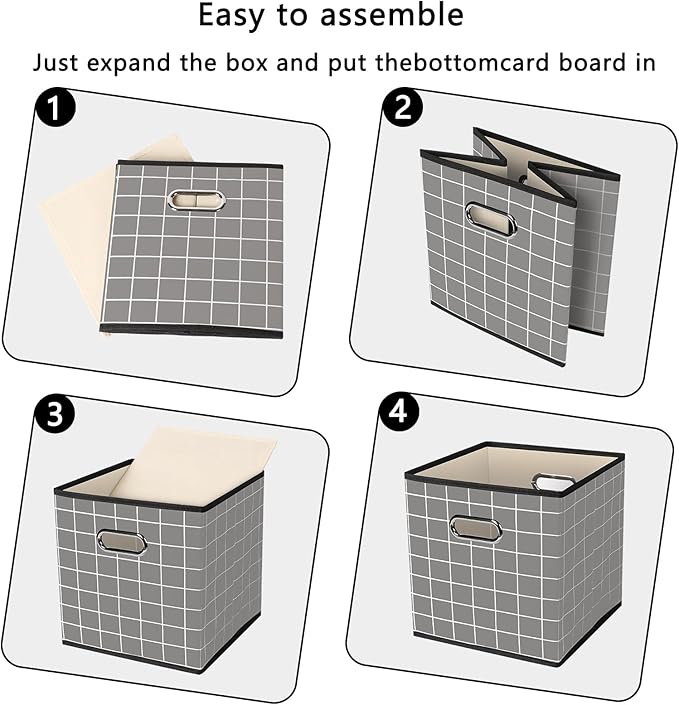 Easy to assemble

Just expand the box and put thebottomcard board in

1

2

3

4