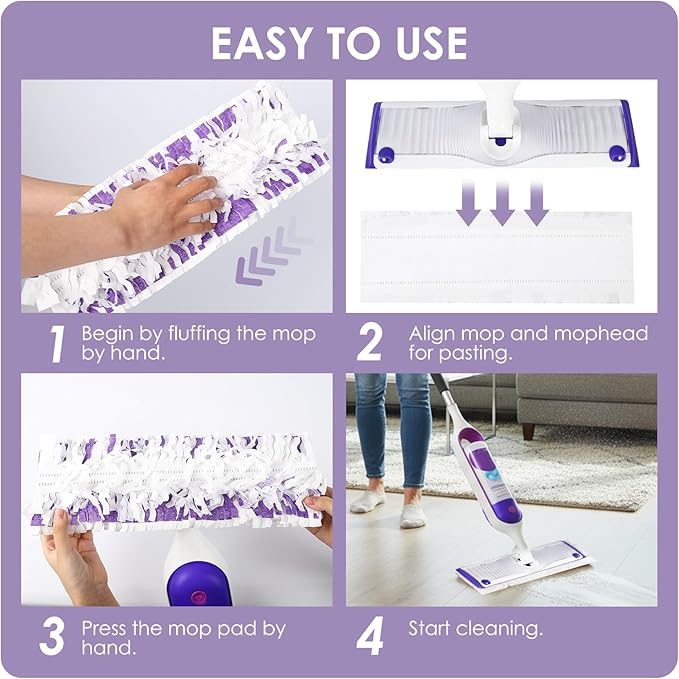 EASY TO USE

1 Begin by fluffing the mop by hand.

2 Align mop and mophead for pasting.

3 Press the mop pad by hand.

4 Start cleaning.