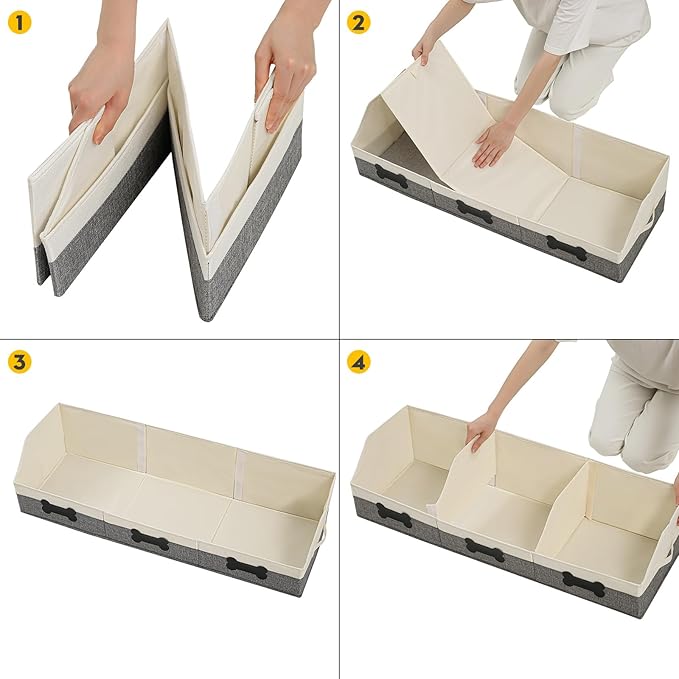 1

2

3

4