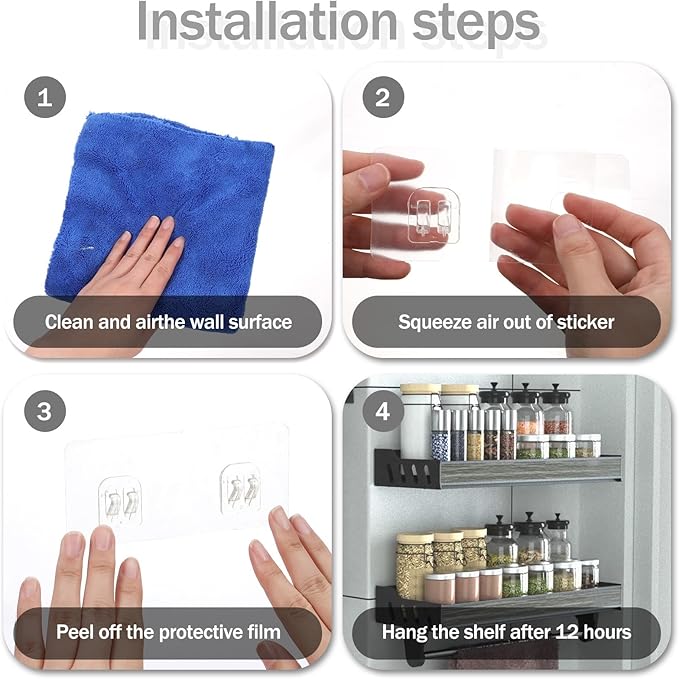 Installation steps

1

Clean and airthe wall surface

2

Squeeze air out of sticker

3

Peel off the protective film

4

Hang the shelf after 12 hours