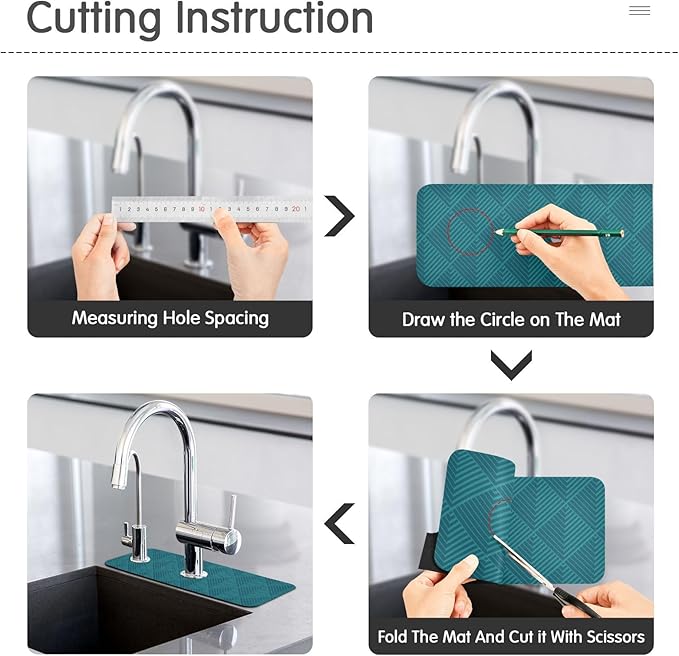 Cutting Instruction

1 2 3 4 5 6 7 8 9 10 1 2 3 4 5 6 7 8 9 20 1

Measuring Hole Spacing

Draw the Circle on The Mat

Fold The Mat And Cut it With Scissors