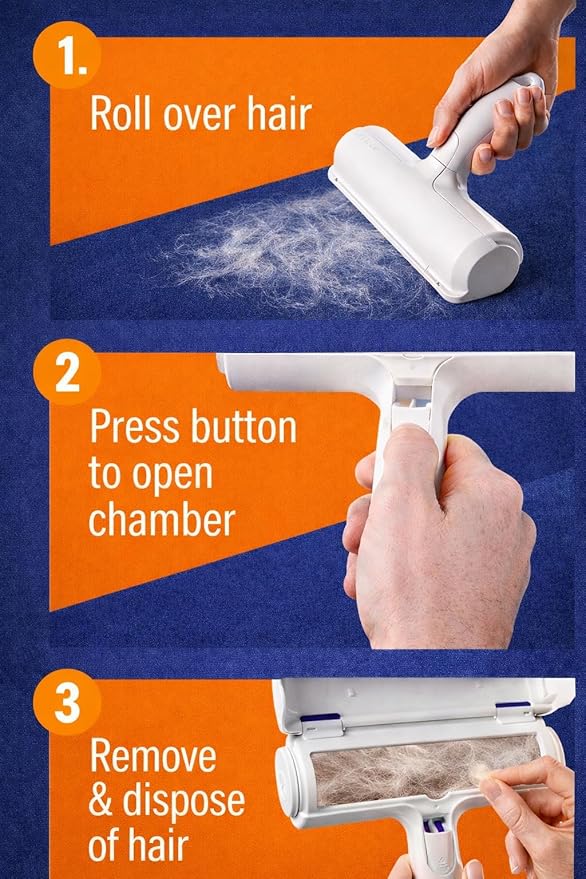 1.
Roll over hair

2
Press button to open chamber

3
Remove & dispose of hair