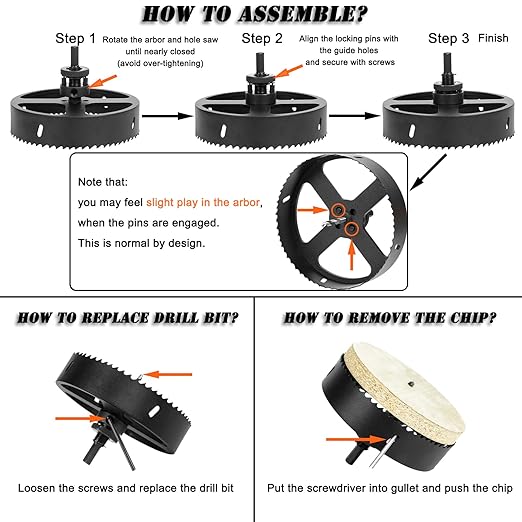 HOW TO ASSEMBLE?

Step 1 Rotate the arbor and hole saw until nearly closed (avoid over-tightening)

Step 2 Align the locking pins with the guide holes and secure with screws

Step 3 Finish

Note that:
you may feel slight play in the arbor,
when the pins are engaged.
This is normal by design.

HOW TO REPLACE DRILL BIT?

Loosen the screws and replace the drill bit

HOW TO REMOVE THE CHIP?

Put the screwdriver into gullet and push the chip