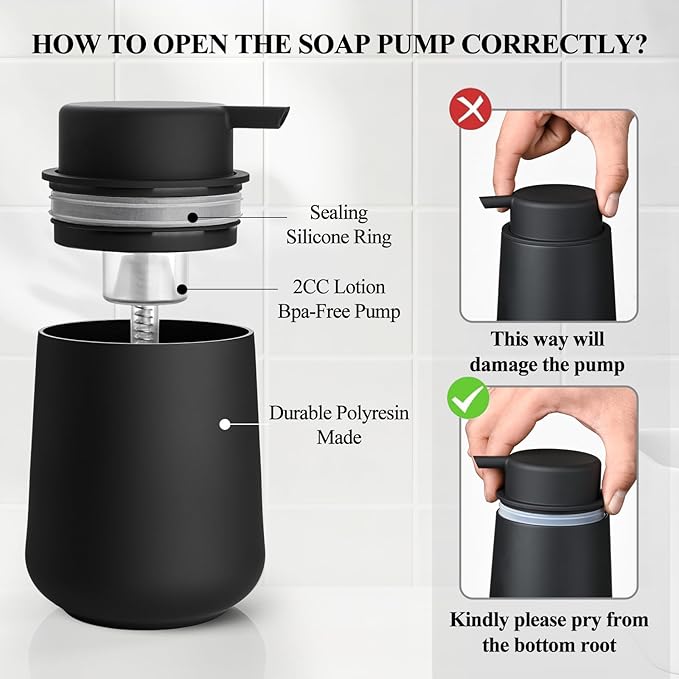 HOW TO OPEN THE SOAP PUMP CORRECTLY?

Sealing Silicone Ring

2CC Lotion Bpa-Free Pump

Durable Polyresin Made

This way will damage the pump

Kindly please pry from the bottom root