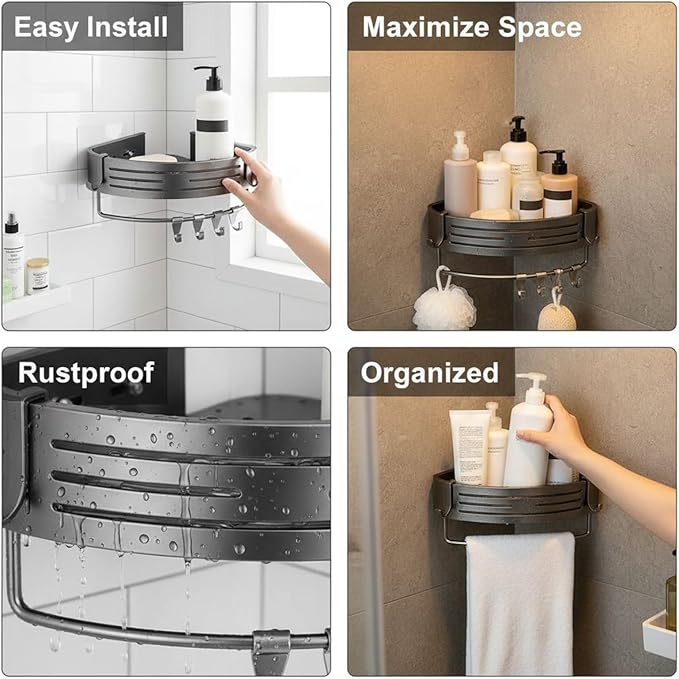 Easy Install

Maximize Space

Rustproof

Organized